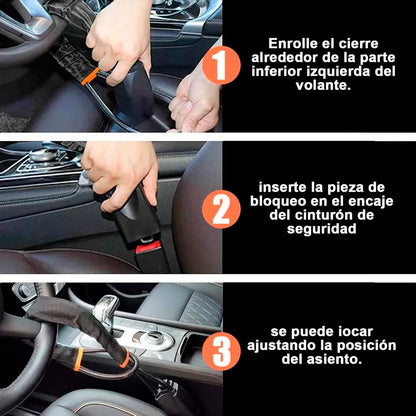 1
Enrolle el cierre alrededor de la parte inferior izquierda del volante.

2
inserte la pieza de bloqueo en el encaje del cinturón de seguridad

3
se puede iocar ajustando la posición del asiento.